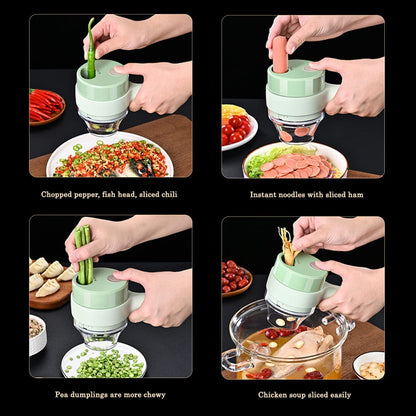 Chopped pepper, fish head, sliced chili

Instant noodles with sliced ham

Pea dumplings are more chewy

Chicken soup sliced easily