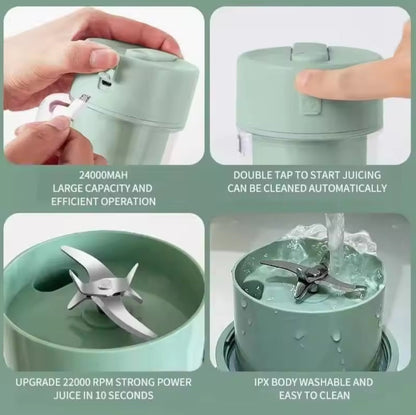 24000MAH
LARGE CAPACITY AND
EFFICIENT OPERATION

DOUBLE TAP TO START JUICING
CAN BE CLEANED AUTOMATICALLY

UPGRADE 22000 RPM STRONG POWER
JUICE IN 10 SECONDS

IPX BODY WASHABLE AND
EASY TO CLEAN