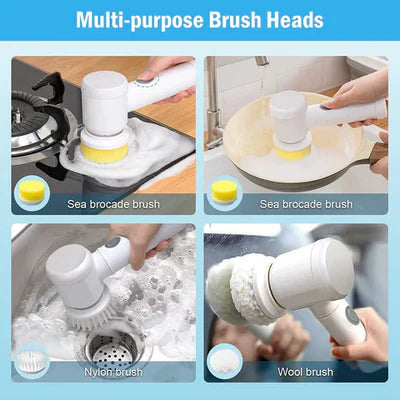 Multi-purpose Brush Heads

Sea brocade brush

Sea brocade brush

Nylon brush

Wool brush