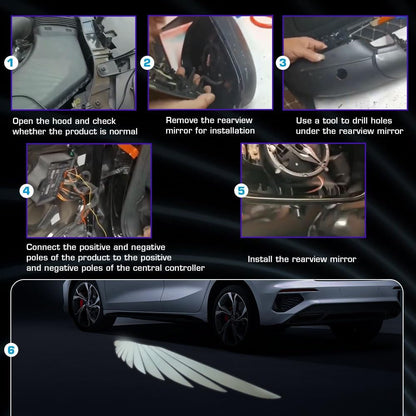 1

Open the hood and check whether the product is normal

2

Remove the rearview mirror for installation

3

Use a tool to drill holes under the rearview mirror

4

Connect the positive and negative poles of the product to the positive and negative poles of the central controller

5

Install the rearview mirror

6