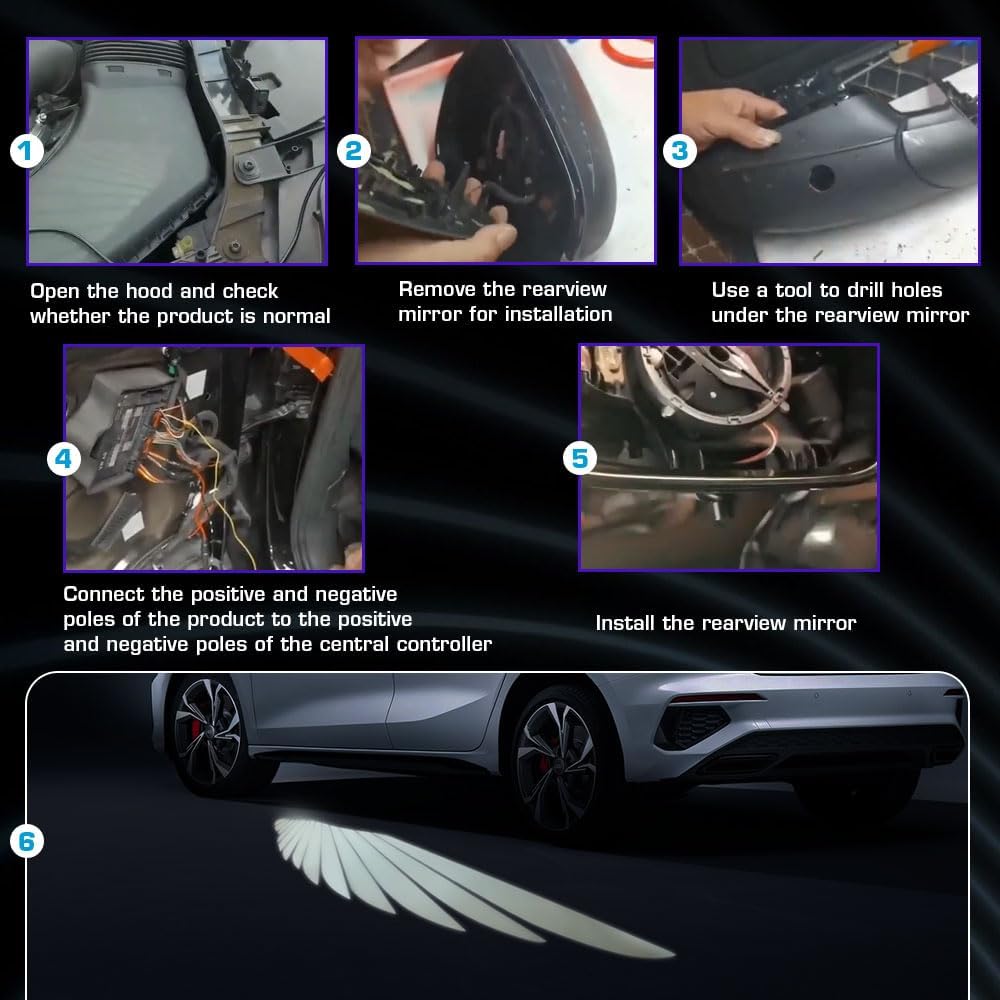 1

Open the hood and check whether the product is normal

2

Remove the rearview mirror for installation

3

Use a tool to drill holes under the rearview mirror

4

Connect the positive and negative poles of the product to the positive and negative poles of the central controller

5

Install the rearview mirror

6