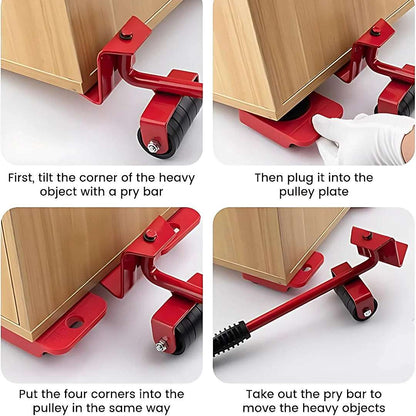 First, tilt the corner of the heavy object with a pry bar

Then plug it into the pulley plate

Put the four corners into the pulley in the same way

Take out the pry bar to move the heavy objects