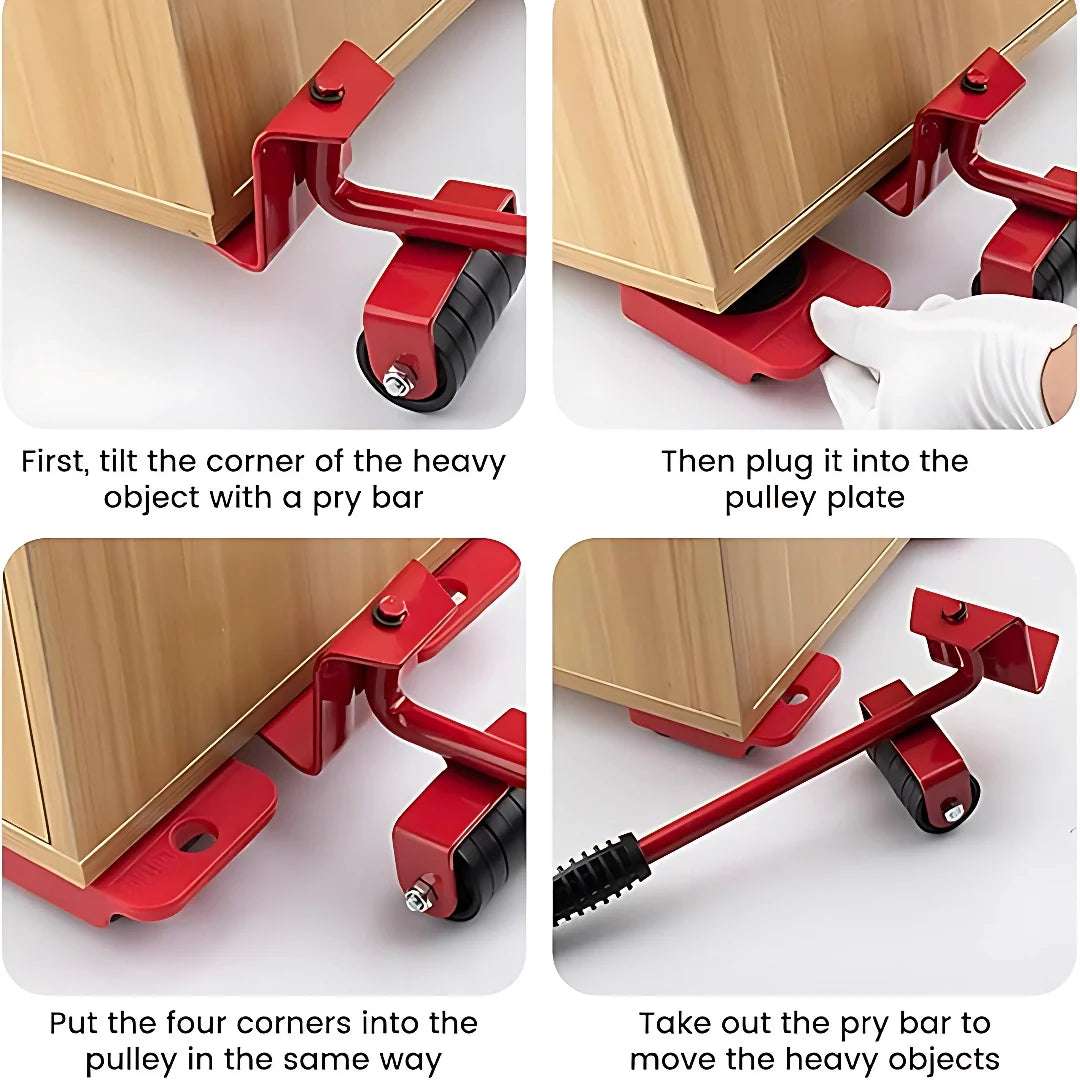 First, tilt the corner of the heavy object with a pry bar

Then plug it into the pulley plate

Put the four corners into the pulley in the same way

Take out the pry bar to move the heavy objects