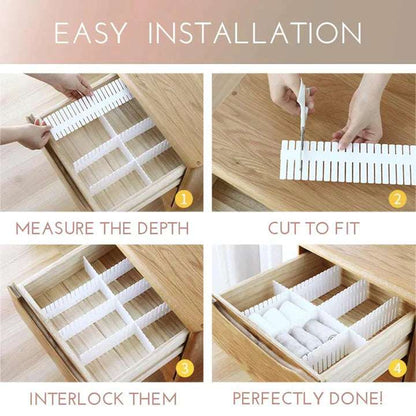 EASY INSTALLATION

1

MEASURE THE DEPTH

2

CUT TO FIT

3

INTERLOCK THEM

4

PERFECTLY DONE!